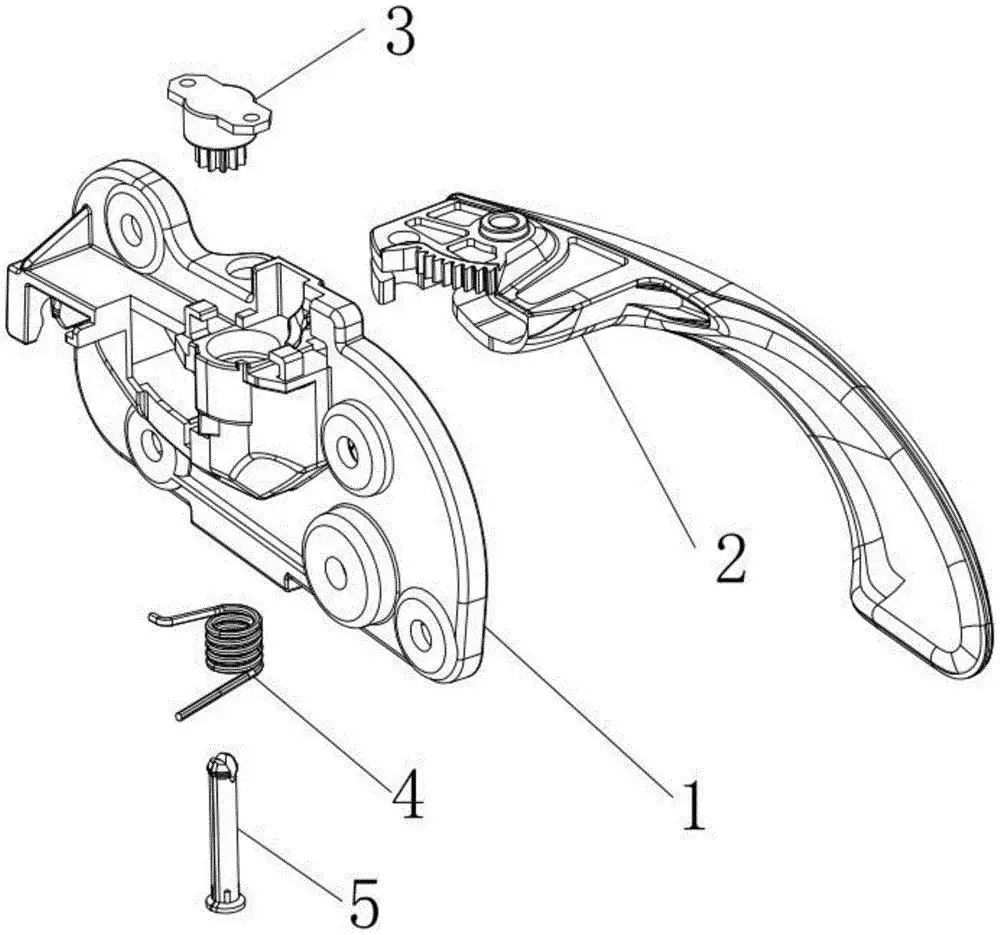 3
2
4
1
5